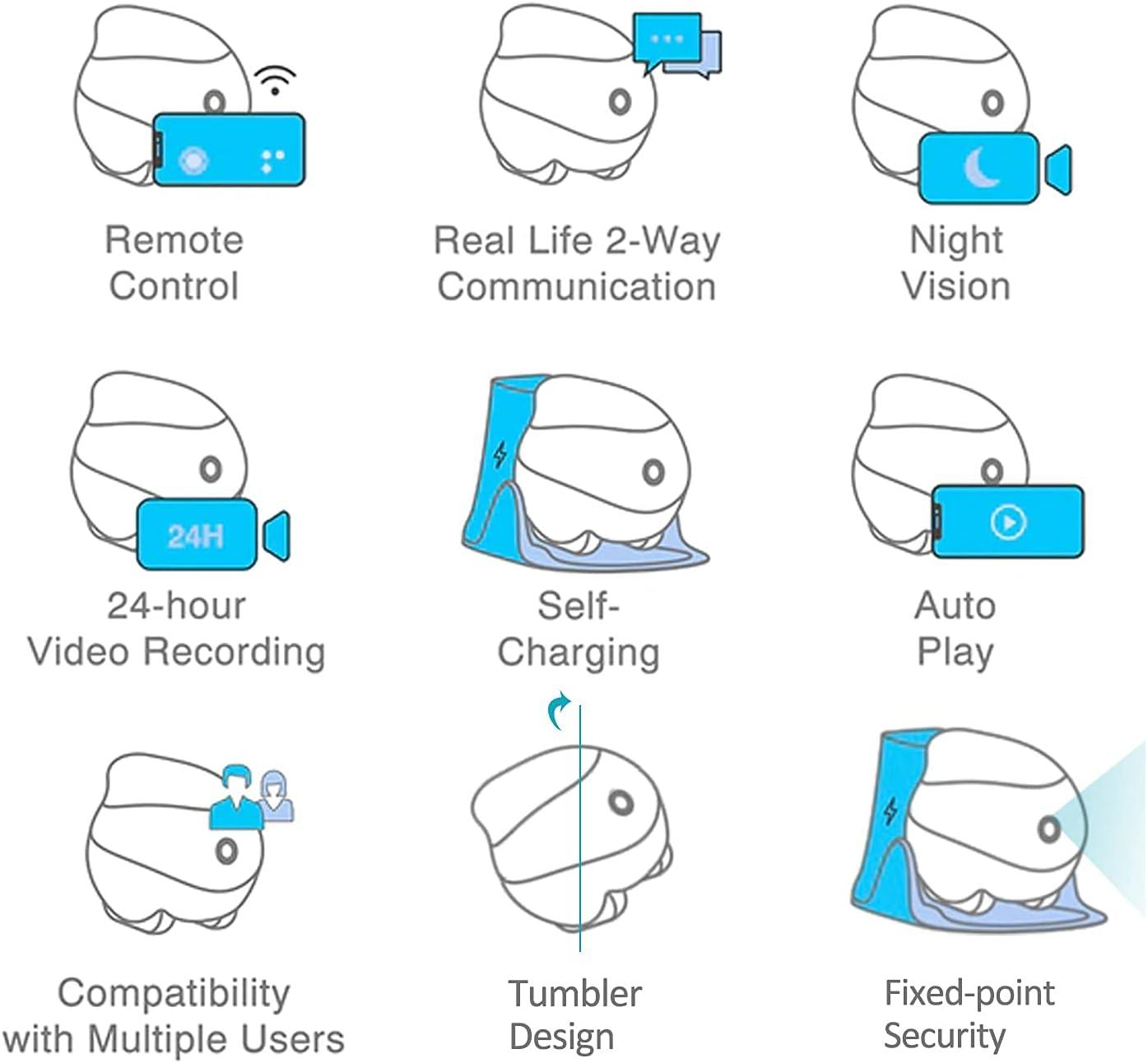 Remote Control

Real Life 2-Way Communication

Night Vision

24H

24-hour Video Recording

Self-Charging

Auto Play

Compatibility with Multiple Users

Tumbler Design

Fixed-point Security