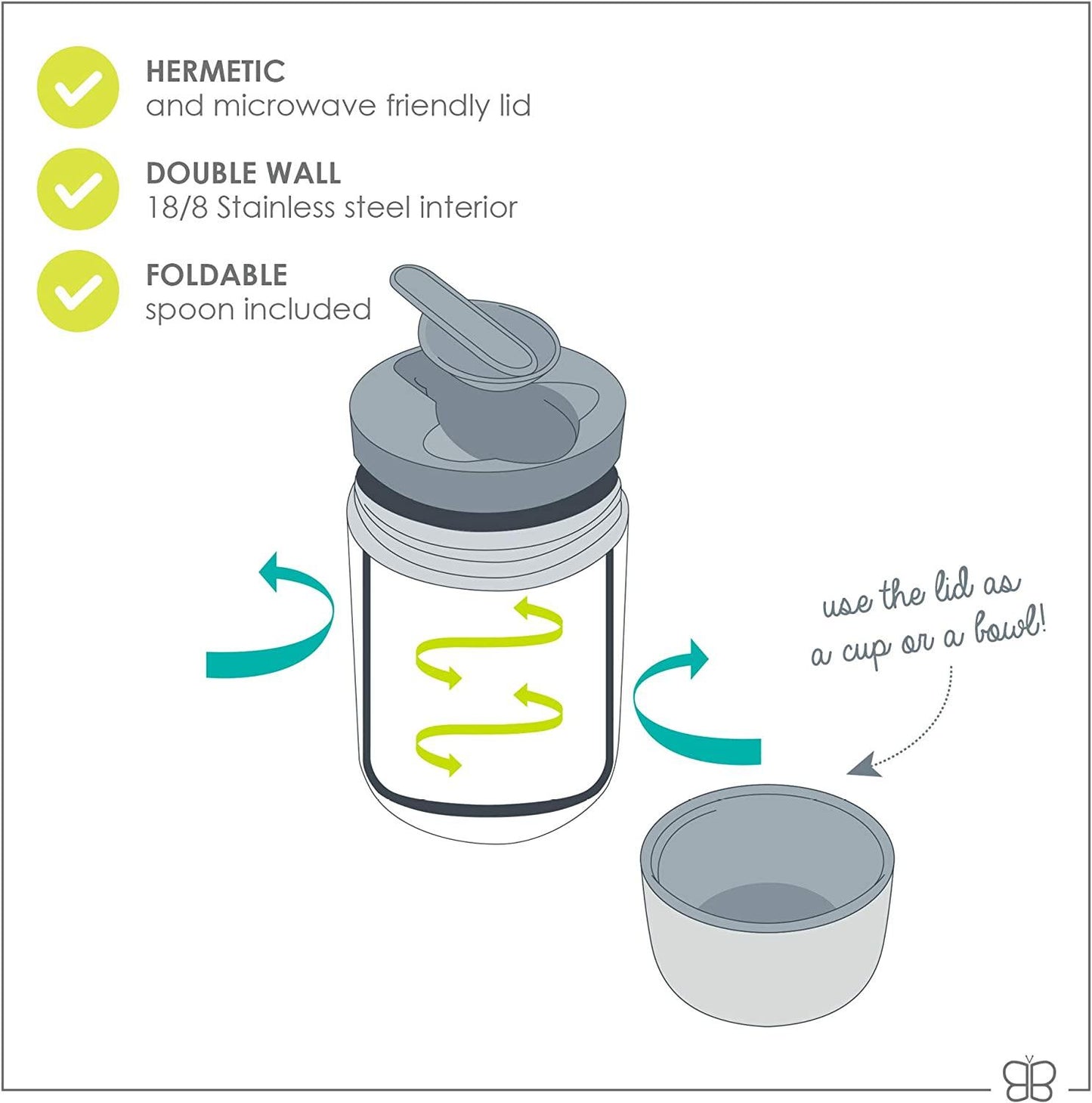 HERMETIC
and microwave friendly lid

DOUBLE WALL
18/8 Stainless steel interior

FOLDABLE
spoon included

use the lid as a cup or a bowl!