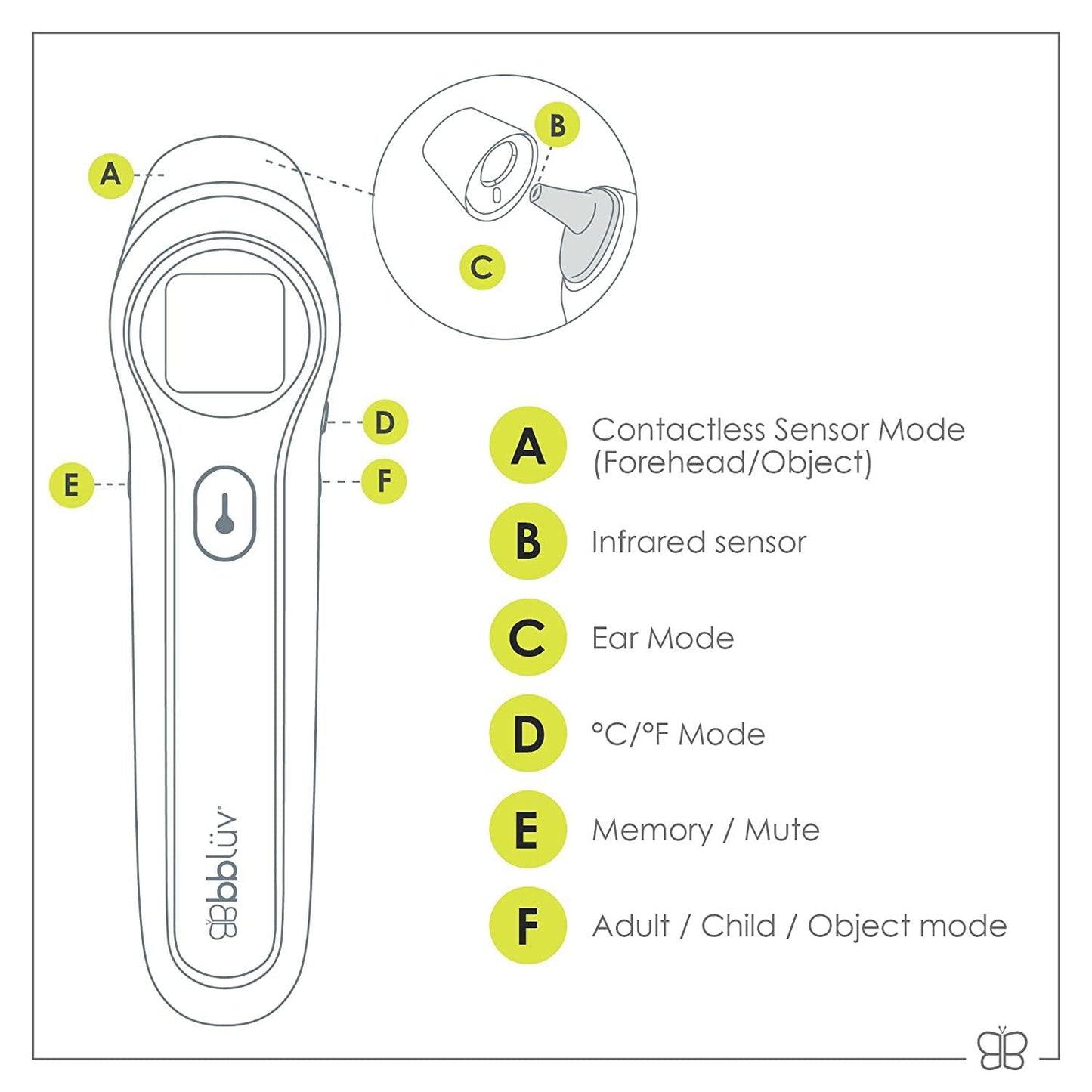 A

B

C

D

E

F

bblüv

A Contactless Sensor Mode (Forehead/Object)

B Infrared sensor

C Ear Mode

D °C/°F Mode

E Memory / Mute

F Adult / Child / Object mode